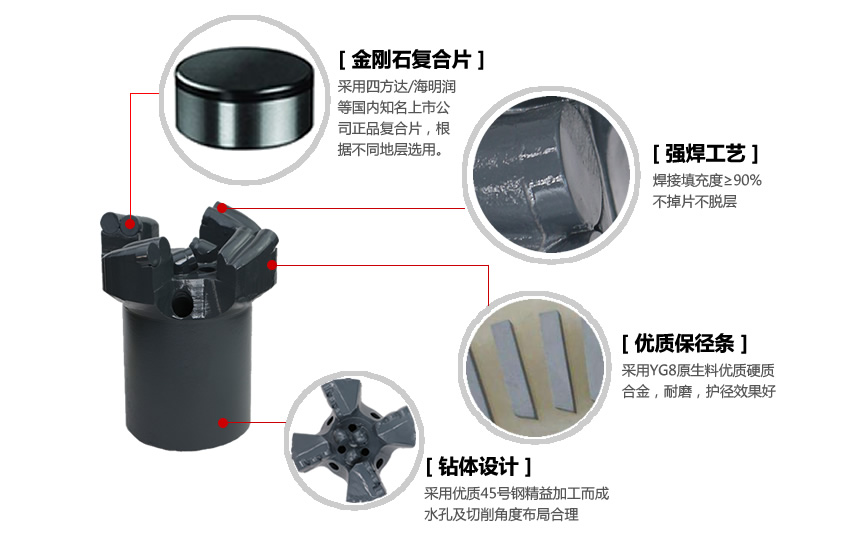 [ 金刚石复合片 ]
采用四方达/海明润等国内知名上市公司正品复合片，根据不同地层选用。

[ 强焊工艺 ]
焊接填充度≥90%
不掉片不脱层

[ 优质保径条 ]
采用YG8原生料优质硬质合金，耐磨，护径效果好

[ 钻体设计 ]
采用优质45号钢精益加工而成
水孔及切削角度布局合理