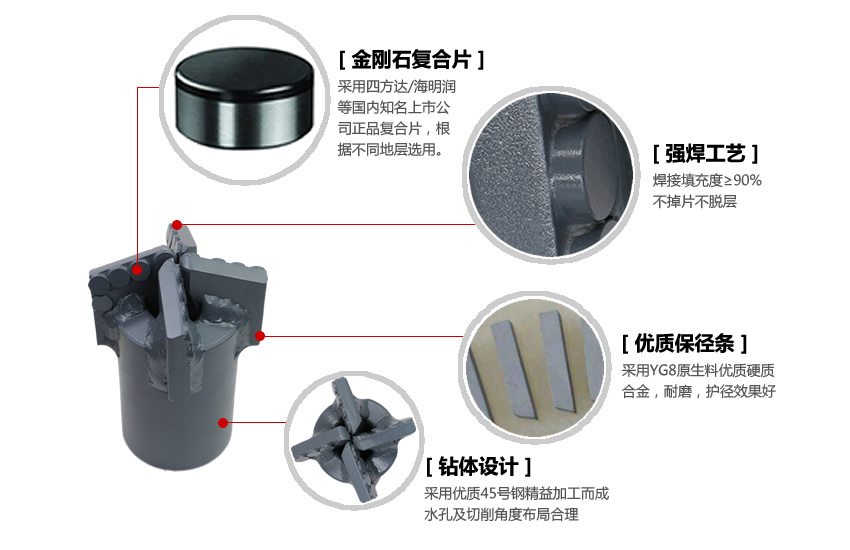 [ 金刚石复合片 ]
采用四方达/海明润等国内知名上市公司正品复合片，根据不同地层选用。

[ 强焊工艺 ]
焊接填充度≥90%
不掉片不脱层

[ 优质保径条 ]
采用YG8原生料优质硬质合金，耐磨，护径效果好

[ 钻体设计 ]
采用优质45号钢精益加工而成
水孔及切削角度布局合理